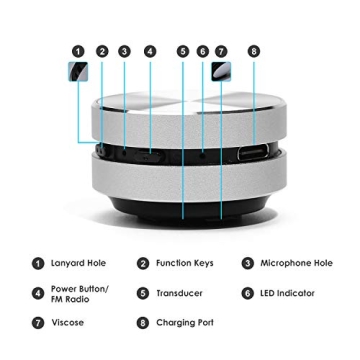 1 2 3 4 5 6 7 8

1 Lanyard Hole
2 Function Keys
3 Microphone Hole
4 Power Button/ FM Radio
5 Transducer
6 LED Indicator
7 Viscose
8 Charging Port