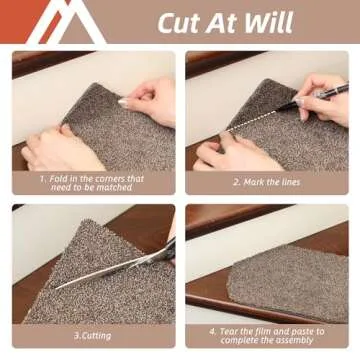 Cut At Will

1. Fold in the corners that need to be matched

2. Mark the lines

3.Cutting

4. Tear the film and paste to complete the assembly