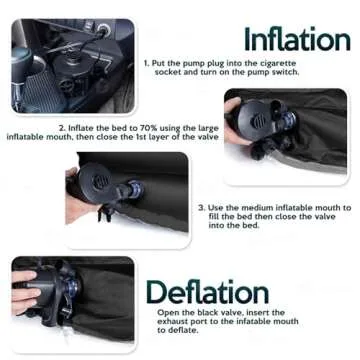 Inflation

1. Put the pump plug into the cigarette socket and turn on the pump switch.

2. Inflate the bed to 70% using the large inflatable mouth, then close the 1st layer of the valve

3. Use the medium inflatable mouth to fill the bed then close the valve into the bed.

Deflation

Open the black valve, insert the exhaust port to the infatable mouth to deflate.