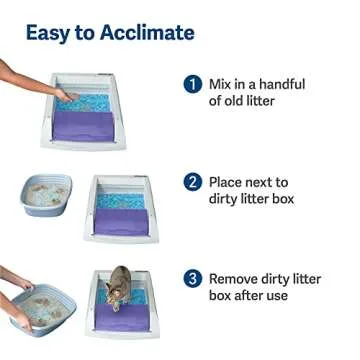 Easy to Acclimate

1 Mix in a handful of old litter

2 Place next to dirty litter box

3 Remove dirty litter box after use