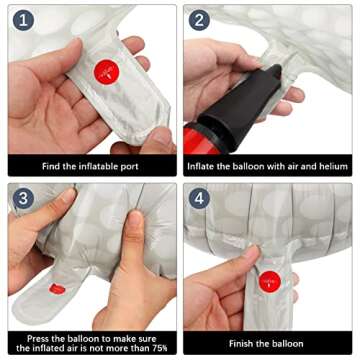 1
Find the inflatable port

2
Inflate the balloon with air and helium

3
Press the balloon to make sure the inflated air is not more than 75%

4
Finish the balloon