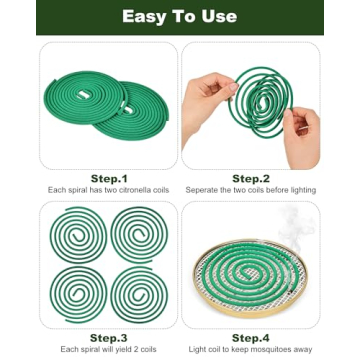 Easy To Use

Step.1
Each spiral has two citronella coils

Step.2
Seperate the two coils before lighting

Step.3
Each spiral will yield 2 coils

Step.4
Light coil to keep mosquitoes away