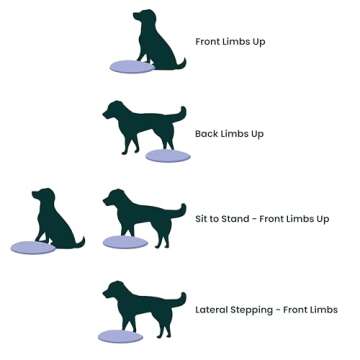 Front Limbs Up

Back Limbs Up

Sit to Stand - Front Limbs Up

Lateral Stepping - Front Limbs