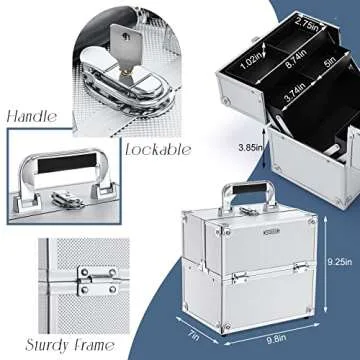 Handle

Lockable

Sturdy Frame

2.75in

1.02in

8.74in

5in

3.74in

3.85in

9.25in

7in

9.8in