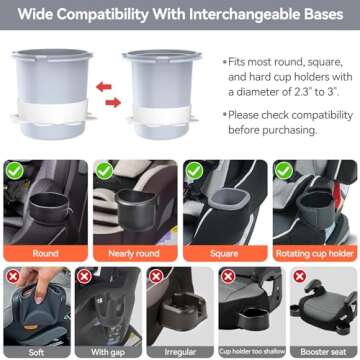 Wide Compatibility With Interchangeable Bases

• Fits most round, square, and hard cup holders with a diameter of 2.3" to 3".

• Please check compatibility before purchasing.

Round

Nearly round

Square

Rotating cup holder

Soft

With gap

Irregular

Cup holder too shallow

Booster seat