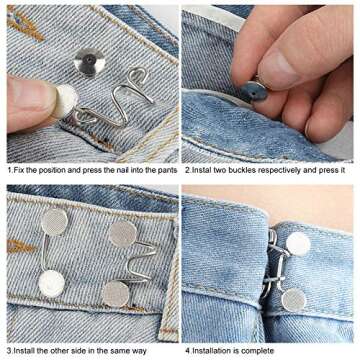 1.Fix the position and press the nail into the pants

2.Instal two buckles respectively and press it

3.Install the other side in the same way

4.Installation is complete