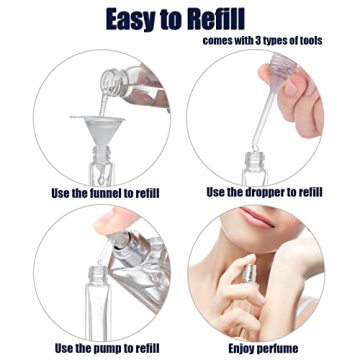 Easy to Refill

comes with 3 types of tools

Use the funnel to refill

Use the dropper to refill

Use the pump to refill

Enjoy perfume