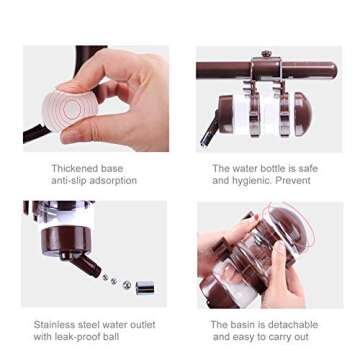 Thickened base
anti-slip adsorption

The water bottle is safe
and hygienic. Prevent

Stainless steel water outlet
with leak-proof ball

The basin is detachable
and easy to carry out