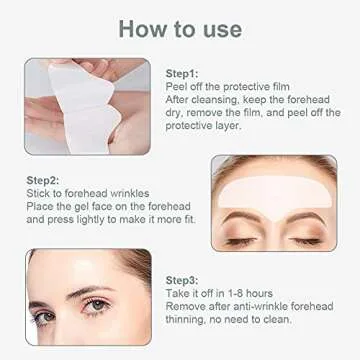 How to use

Step1:
Peel off the protective film
After cleansing, keep the forehead dry, remove the film, and peel off the protective layer.

Step2:
Stick to forehead wrinkles
Place the gel face on the forehead and press lightly to make it more fit.

Step3:
Take it off in 1-8 hours
Remove after anti-wrinkle forehead thinning, no need to clean.