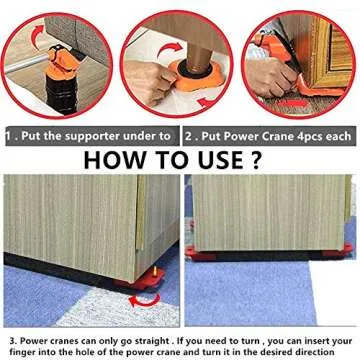 1 . Put the supporter under to

2 . Put Power Crane 4pcs each

HOW TO USE ?

3. Power cranes can only go straight . If you need to turn , you can insert your finger into the hole of the power crane and turn it in the desired direction