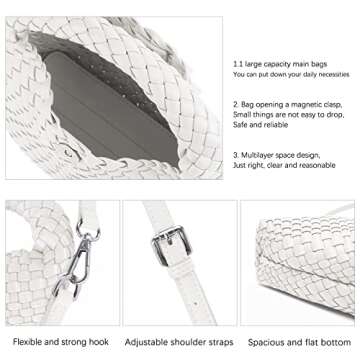 1.1 large capacity main bags
You can put down your daily necessities

2. Bag opening a magnetic clasp,
Small things are not easy to drop,
Safe and reliable

3. Multilayer space design,
Just right, clear and reasonable

Flexible and strong hook

Adjustable shoulder straps

Spacious and flat bottom