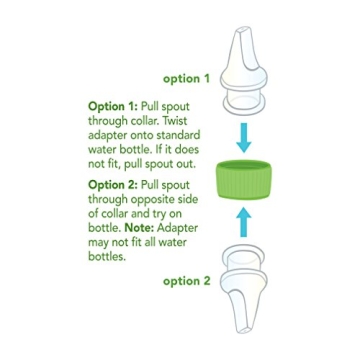 option 1

Option 1: Pull spout through collar. Twist adapter onto standard water bottle. If it does not fit, pull spout out.

Option 2: Pull spout through opposite side of collar and try on bottle. Note: Adapter may not fit all water bottles.

option 2