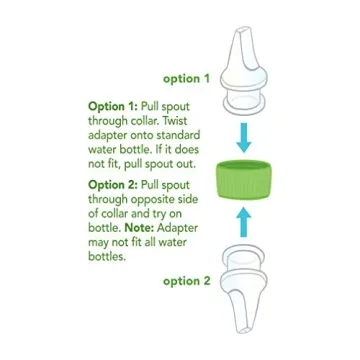 option 1

Option 1: Pull spout through collar. Twist adapter onto standard water bottle. If it does not fit, pull spout out.

Option 2: Pull spout through opposite side of collar and try on bottle. Note: Adapter may not fit all water bottles.

option 2