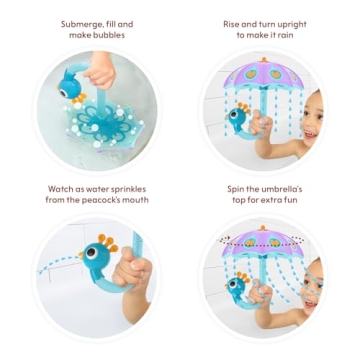 Submerge, fill and make bubbles

Rise and turn upright to make it rain

Watch as water sprinkles from the peacock's mouth

Spin the umbrella's top for extra fun