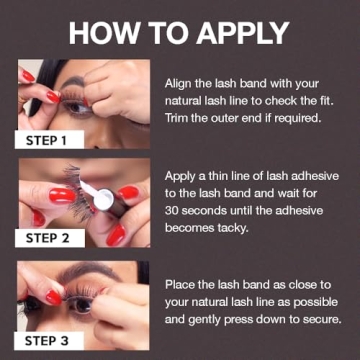 HOW TO APPLY

STEP 1

Align the lash band with your natural lash line to check the fit. Trim the outer end if required.

STEP 2

Apply a thin line of lash adhesive to the lash band and wait for 30 seconds until the adhesive becomes tacky.

STEP 3

Place the lash band as close to your natural lash line as possible and gently press down to secure.