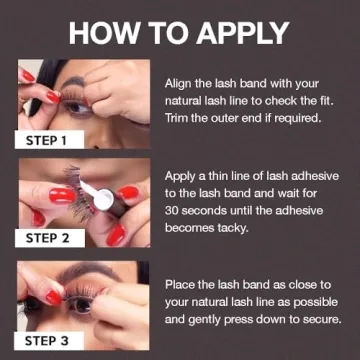 HOW TO APPLY

STEP 1

Align the lash band with your natural lash line to check the fit. Trim the outer end if required.

STEP 2

Apply a thin line of lash adhesive to the lash band and wait for 30 seconds until the adhesive becomes tacky.

STEP 3

Place the lash band as close to your natural lash line as possible and gently press down to secure.