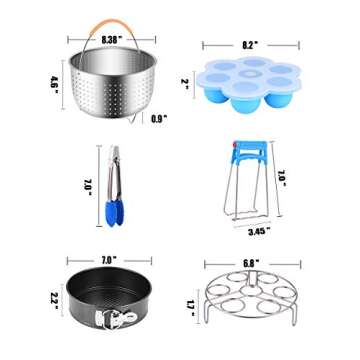 8.38"
4.6"
0.9"
8.2"
2"
7.0"
7.0"
3.45"
7.0"
2.2"
6.8"
1.7"