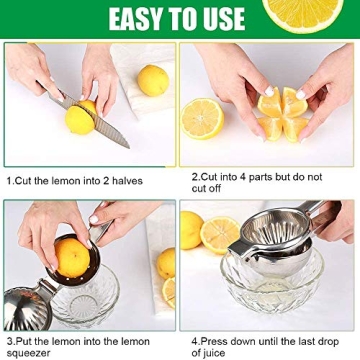 EASY TO USE

1.Cut the lemon into 2 halves

2.Cut into 4 parts but do not cut off

3.Put the lemon into the lemon squeezer

4.Press down until the last drop of juice