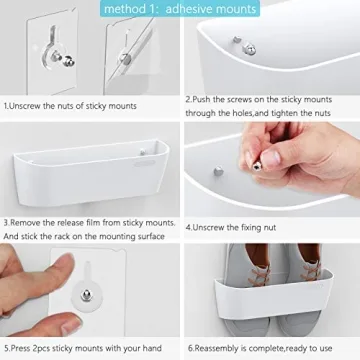 method 1: adhesive mounts

1.Unscrew the nuts of sticky mounts

2.Push the screws on the sticky mounts through the holes,and tighten the nuts

3.Remove the release film from sticky mounts. And stick the rack on the mounting surface

4.Unscrew the fixing nut

5.Press 2pcs sticky mounts with your hand

6.Reassembly is complete,ready to use