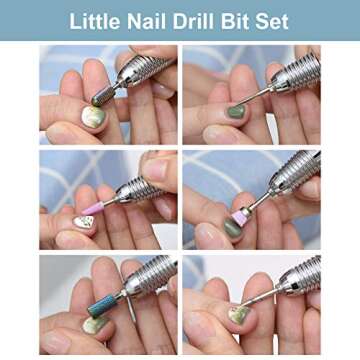 Little Nail Drill Bit Set