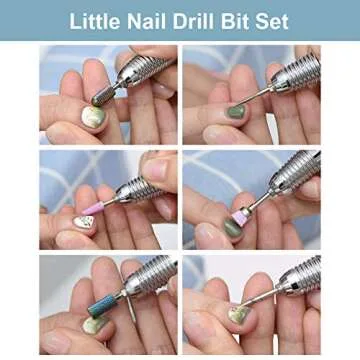 Little Nail Drill Bit Set