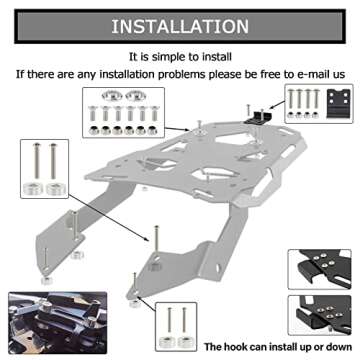 INSTALLATION

It is simple to install

If there are any installation problems please be free to e-mail us

The hook can install up or down