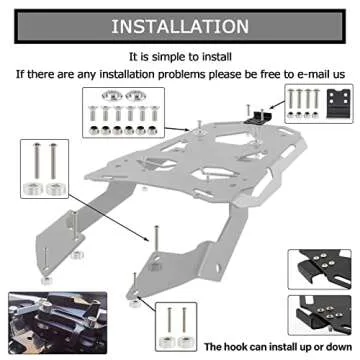 INSTALLATION

It is simple to install

If there are any installation problems please be free to e-mail us

The hook can install up or down