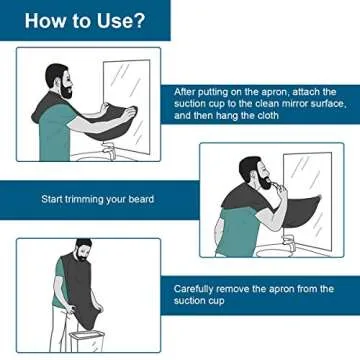 How to Use?

After putting on the apron, attach the suction cup to the clean mirror surface, and then hang the cloth

Start trimming your beard

Carefully remove the apron from the suction cup