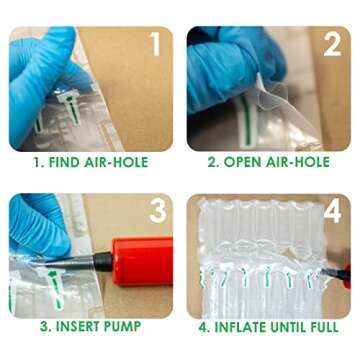 1

1. FIND AIR-HOLE

2

2. OPEN AIR-HOLE

3

3. INSERT PUMP

4

4. INFLATE UNTIL FULL