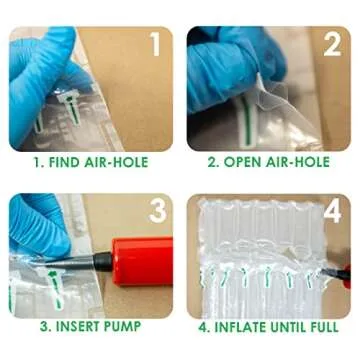 1

1. FIND AIR-HOLE

2

2. OPEN AIR-HOLE

3

3. INSERT PUMP

4

4. INFLATE UNTIL FULL