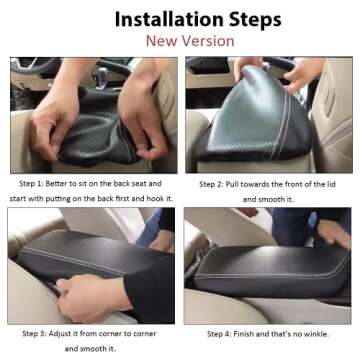 Installation Steps
New Version

Step 1: Better to sit on the back seat and start with putting on the back first and hook it.

Step 2: Pull towards the front of the lid and smooth it.

Step 3: Adjust it from corner to corner and smooth it.

Step 4: Finish and that's no winkle.