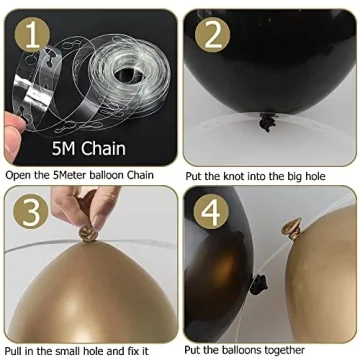 1

5M Chain

Open the 5Meter balloon Chain

2

Put the knot into the big hole

3

Pull in the small hole and fix it

4

Put the balloons together