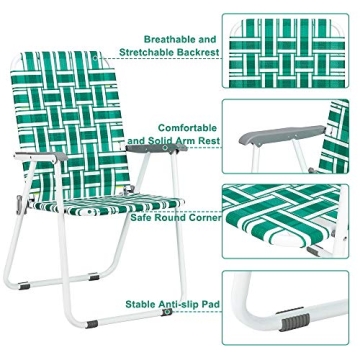 Breathable and Stretchable Backrest

Comfortable and Solid Arm Rest

Safe Round Corner

Stable Anti-slip Pad