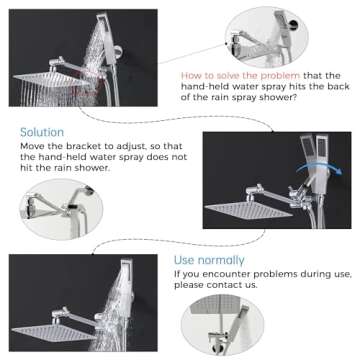 How to solve the problem that the hand-held water spray hits the back of the rain spray shower?

Solution
Move the bracket to adjust, so that the hand-held water spray does not hit the rain shower.

Use normally
If you encounter problems during use, please contact us.