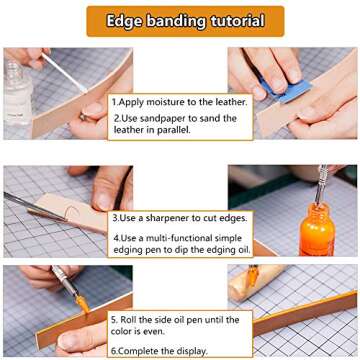 Edge banding tutorial

1.Apply moisture to the leather.

2.Use sandpaper to sand the leather in parallel.

3.Use a sharpener to cut edges.

4.Use a multi-functional simple edging pen to dip the edging oil.

5. Roll the side oil pen until the color is even.

6.Complete the display.