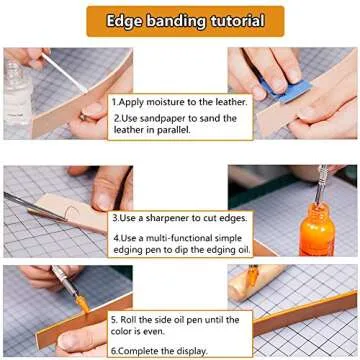 Edge banding tutorial

1.Apply moisture to the leather.

2.Use sandpaper to sand the leather in parallel.

3.Use a sharpener to cut edges.

4.Use a multi-functional simple edging pen to dip the edging oil.

5. Roll the side oil pen until the color is even.

6.Complete the display.