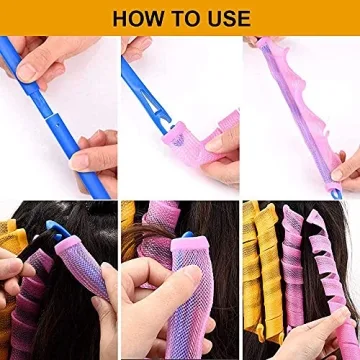 HOW TO USE