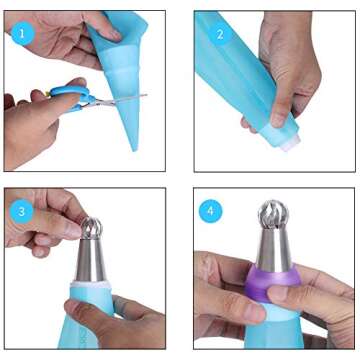 1

2

3

4