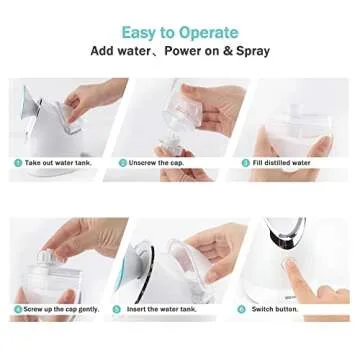 Easy to Operate
Add water、Power on & Spray

1 Take out water tank.

2 Unscrew the cap.

3 Fill distilled water

4 Screw up the cap gently.

5 Insert the water tank.

6 Switch button.