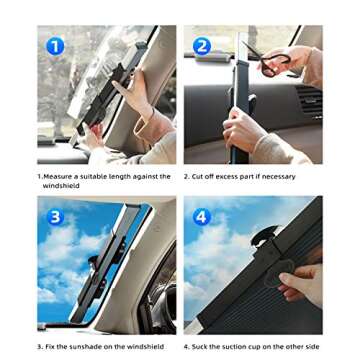 1

2

1.Measure a suitable length against the windshield

2. Cut off excess part if necessary

3

4

3. Fix the sunshade on the windshield

4. Suck the suction cup on the other side