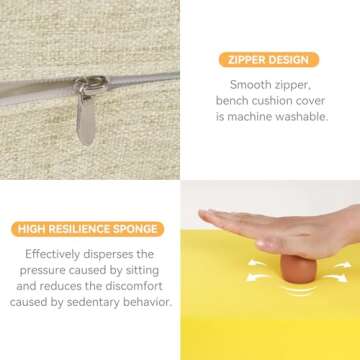 ZIPPER DESIGN

Smooth zipper, bench cushion cover is machine washable.

HIGH RESILIENCE SPONGE

Effectively disperses the pressure caused by sitting and reduces the discomfort caused by sedentary behavior.