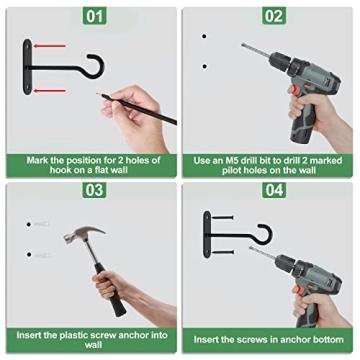 01

Mark the position for 2 holes of hook on a flat wall

02

Use an M5 drill bit to drill 2 marked pilot holes on the wall

03

Insert the plastic screw anchor into wall

04

Insert the screws in anchor bottom