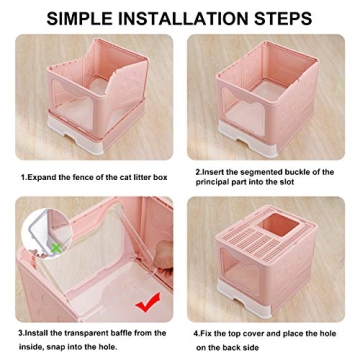 SIMPLE INSTALLATION STEPS

1.Expand the fence of the cat litter box

2.Insert the segmented buckle of the principal part into the slot

3.Install the transparent baffle from the inside, snap into the hole.

4.Fix the top cover and place the hole on the back side