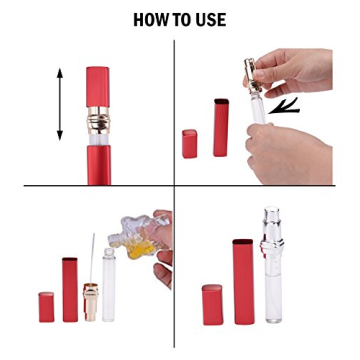 HOW TO USE