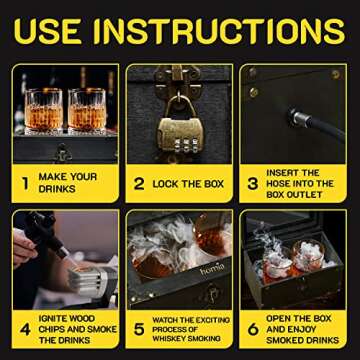 USE INSTRUCTIONS

1 MAKE YOUR DRINKS

2 LOCK THE BOX

3 INSERT THE HOSE INTO THE BOX OUTLET

4 IGNITE WOOD CHIPS AND SMOKE THE DRINKS

homia

5 WATCH THE EXCITING PROCESS OF WHISKEY SMOKING

6 OPEN THE BOX AND ENJOY SMOKED DRINKS