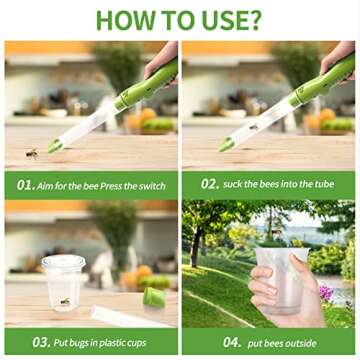 HOW TO USE?

01. Aim for the bee Press the switch

02. suck the bees into the tube

03. Put bugs in plastic cups

04. put bees outside