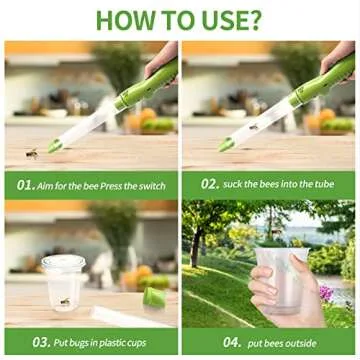 HOW TO USE?

01. Aim for the bee Press the switch

02. suck the bees into the tube

03. Put bugs in plastic cups

04. put bees outside