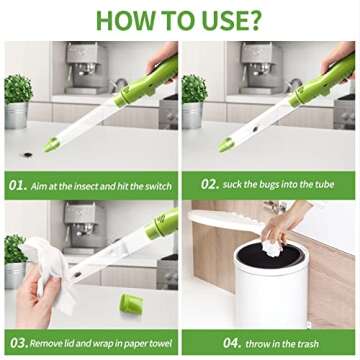 HOW TO USE?

01. Aim at the insect and hit the switch

02. suck the bugs into the tube

03. Remove lid and wrap in paper towel

04. throw in the trash