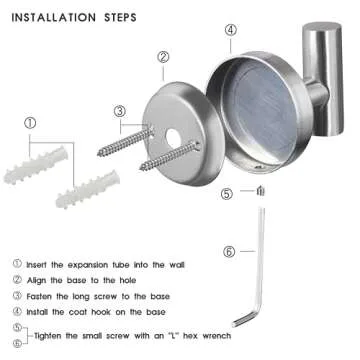 INSTALLATION STEPS

④

②

③

①

⑤

⑥

① Insert the expansion tube into the wall

② Align the base to the hole

③ Fasten the long screw to the base

④ Install the coat hook on the base

⑤
⑥ Tighten the small screw with an "L" hex wrench