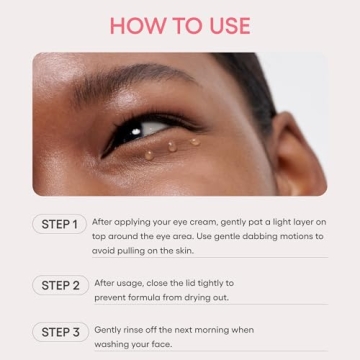 HOW TO USE

STEP 1 After applying your eye cream, gently pat a light layer on top around the eye area. Use gentle dabbing motions to avoid pulling on the skin.

STEP 2 After usage, close the lid tightly to prevent formula from drying out.

STEP 3 Gently rinse off the next morning when washing your face.